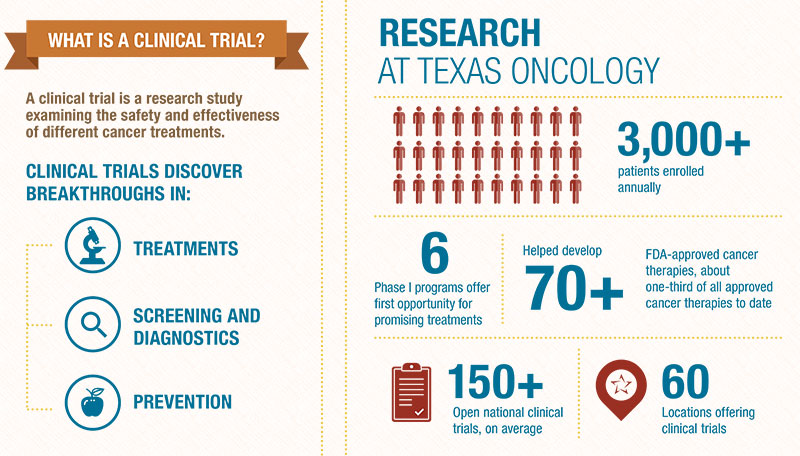 WHAT IS A CLINICAL TRIAL?

A clinical trial is a research study examining the safety and effectiveness of different cancer treatments.

CLINICAL TRIALS DISCOVER BREAKTHROUGHS IN:

TREATMENTS

SCREENING AND DIAGNOSTICS

PREVENTION

RESEARCH AT TEXAS ONCOLOGY

3,000+
patients enrolled annually

6
Phase I programs offer first opportunity for promising treatments

Helped develop
70+
FDA-approved cancer therapies, about one-third of all approved cancer therapies to date

150+
Open national clinical trials, on average

60
Locations offering clinical trials