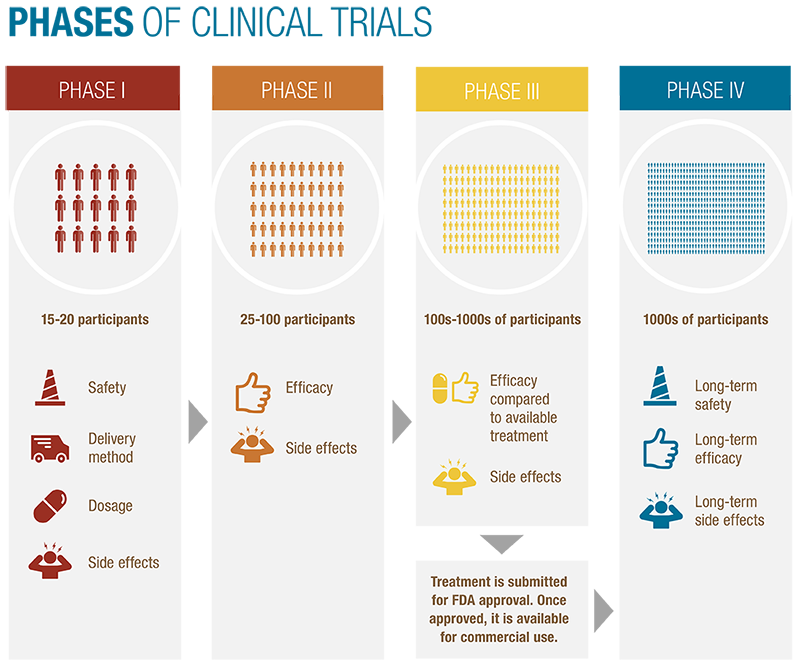 PHASES OF CLINICAL TRIALS

PHASE I

15-20 participants

Safety

Delivery method

Dosage

Side effects

PHASE II

25-100 participants

Efficacy

Side effects

PHASE III

100s-1000s of participants

Efficacy compared to available treatment

Side effects

Treatment is submitted for FDA approval. Once approved, it is available for commercial use.

PHASE IV

1000s of participants

Long-term safety

Long-term efficacy

Long-term side effects