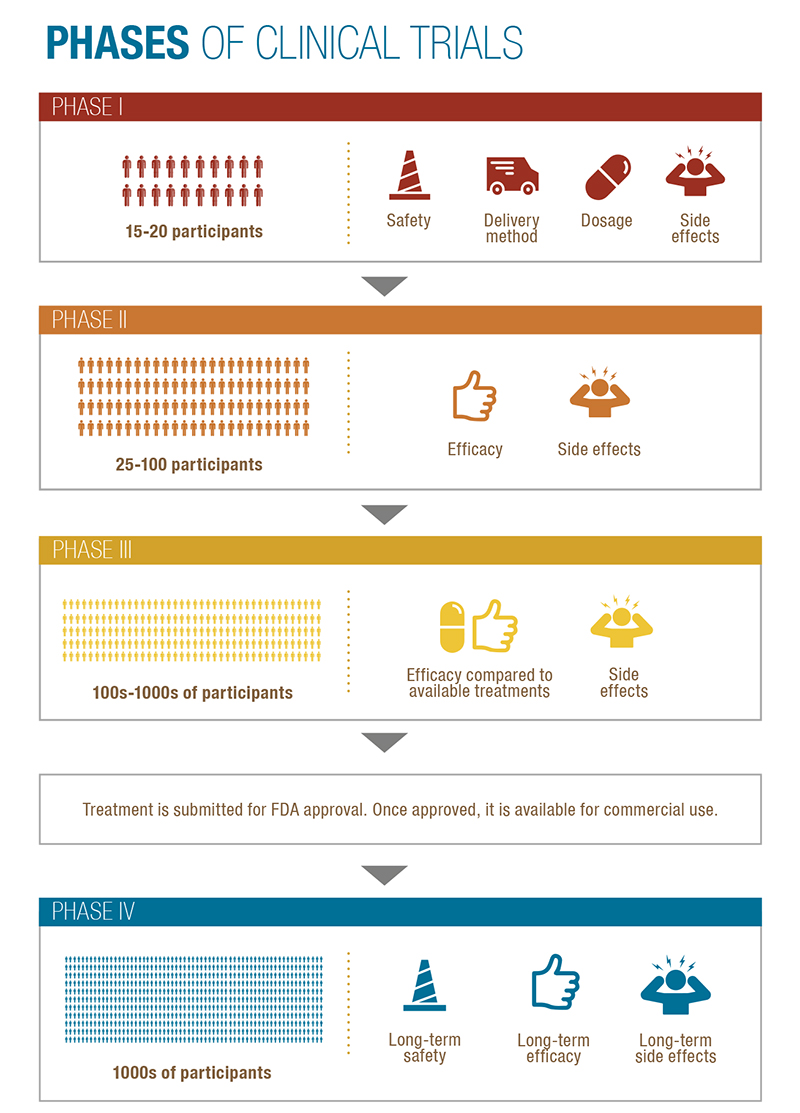 PHASES OF CLINICAL TRIALS

PHASE I

15-20 participants

Safety

Delivery method

Dosage

Side effects

PHASE II

25-100 participants

Efficacy

Side effects

PHASE III

100s-1000s of participants

Efficacy compared to available treatments

Side effects

Treatment is submitted for FDA approval. Once approved, it is available for commercial use.

PHASE IV

1000s of participants

Long-term safety

Long-term efficacy

Long-term side effects