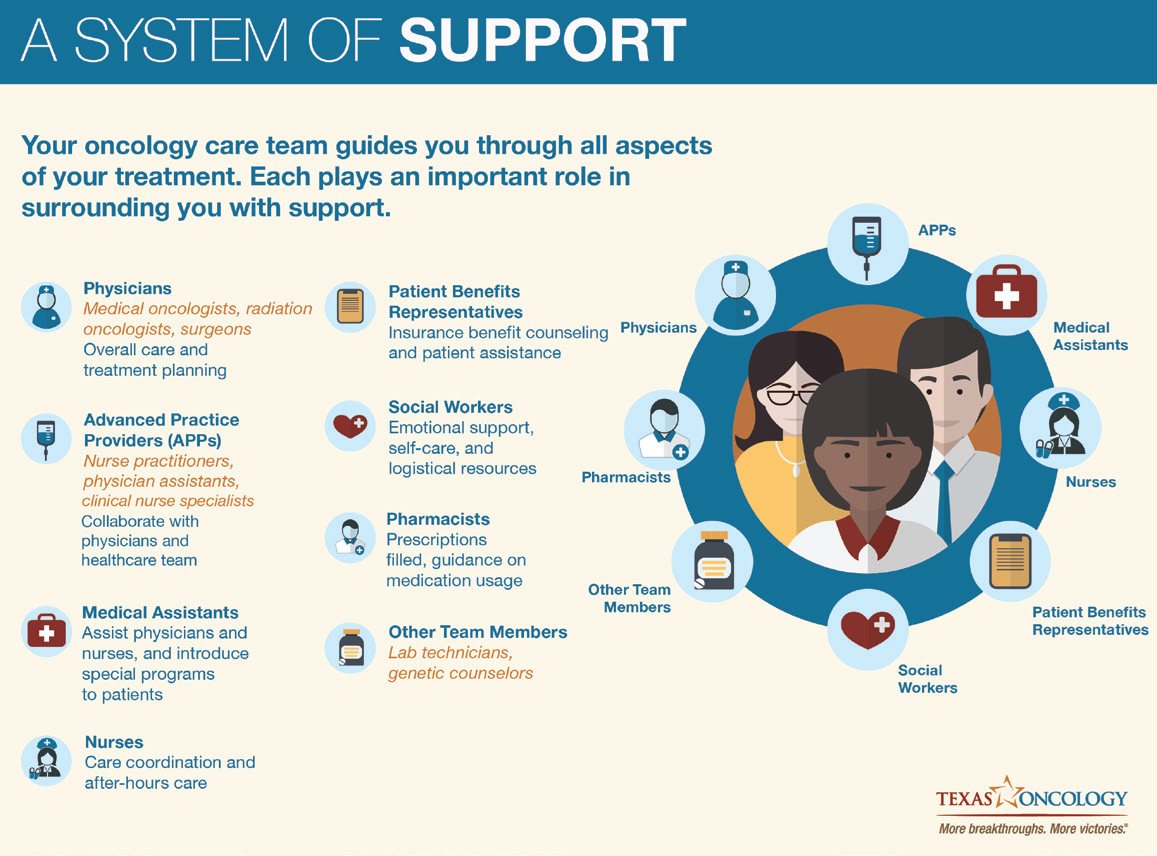 A SYSTEM OF SUPPORT

Your oncology care team guides you through all aspects of your treatment. Each plays an important role in surrounding you with support.

Physicians
Medical oncologists, radiation oncologists, surgeons
Overall care and treatment planning

Advanced Practice Providers (APPs)
Nurse practitioners, physician assistants, clinical nurse specialists
Collaborate with physicians and healthcare team

Medical Assistants
Assist physicians and nurses, and introduce special programs to patients

Nurses
Care coordination and after-hours care

Patient Benefits Representatives
Insurance benefit counseling and patient assistance

Social Workers
Emotional support, self-care, and logistical resources

Pharmacists
Prescriptions filled, guidance on medication usage

Other Team Members
Lab technicians, genetic counselors

APPs
Medical Assistants
Nurses
Patient Benefits Representatives
Social Workers
Other Team Members
Pharmacists
Physicians

TEXAS ONCOLOGY
More breakthroughs. More victories.®